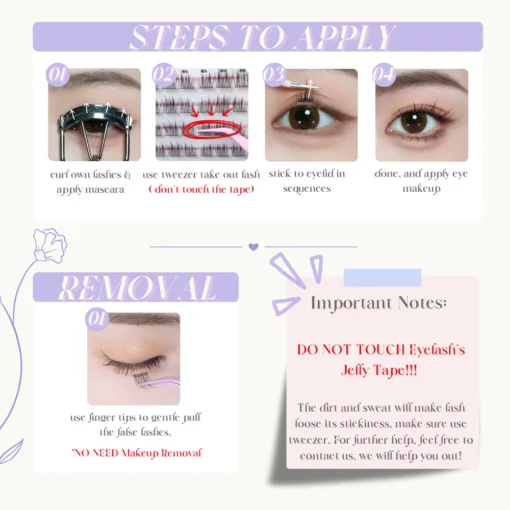 STEPS TO APPLY

01
curl own lashes & apply mascara

02
use tweezer take out lash
( don't touch the tape)

03
stick to eyelid in sequences

04
done, and apply eye makeup

REMOVAL

01
use finger tips to gentle pull the false lashes.

*NO NEED Makeup Removal

Important Notes:

DO NOT TOUCH Eyelash's Jelly Tape!!!

The dirt and sweat will make lash loose its stickiness, make sure use tweezer. For further help, feel free to contact us, we will help you out!