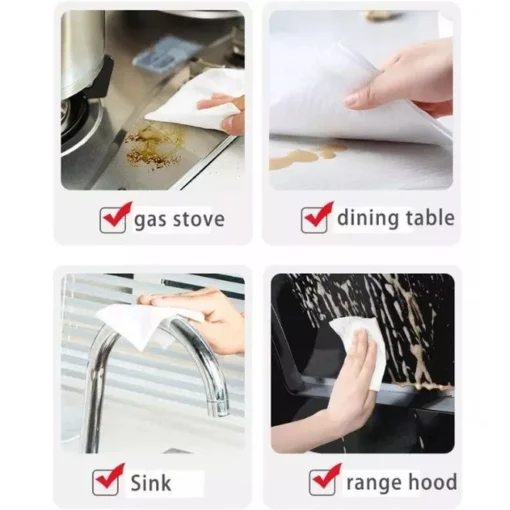 gas stove

dining table

Sink

range hood