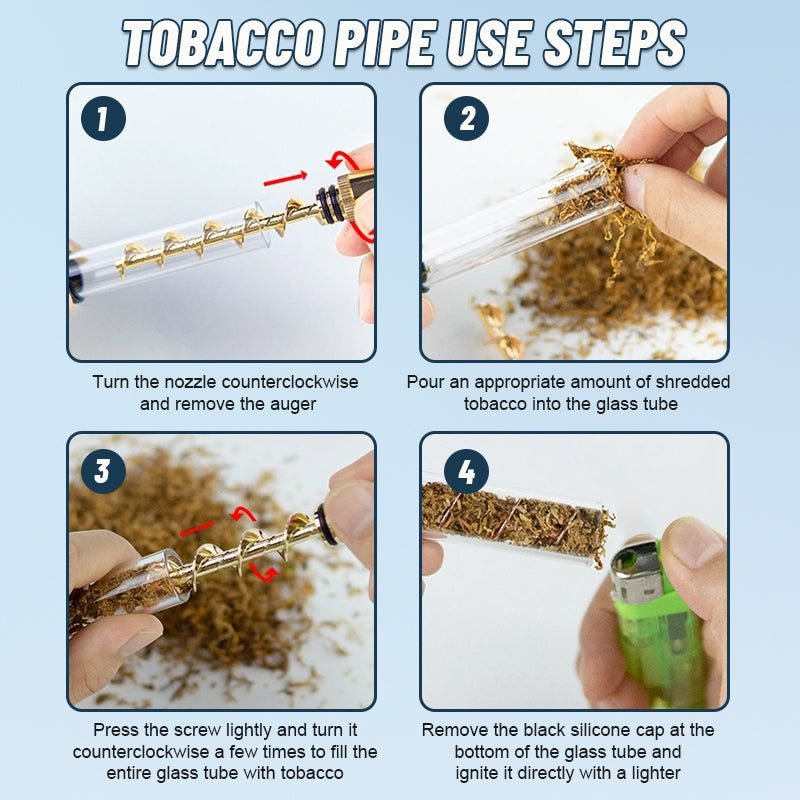 TOBACCO PIPE USE STEPS

1

Turn the nozzle counterclockwise and remove the auger

2

Pour an appropriate amount of shredded tobacco into the glass tube

3

Press the screw lightly and turn it counterclockwise a few times to fill the entire glass tube with tobacco

4

Remove the black silicone cap at the bottom of the glass tube and ignite it directly with a lighter