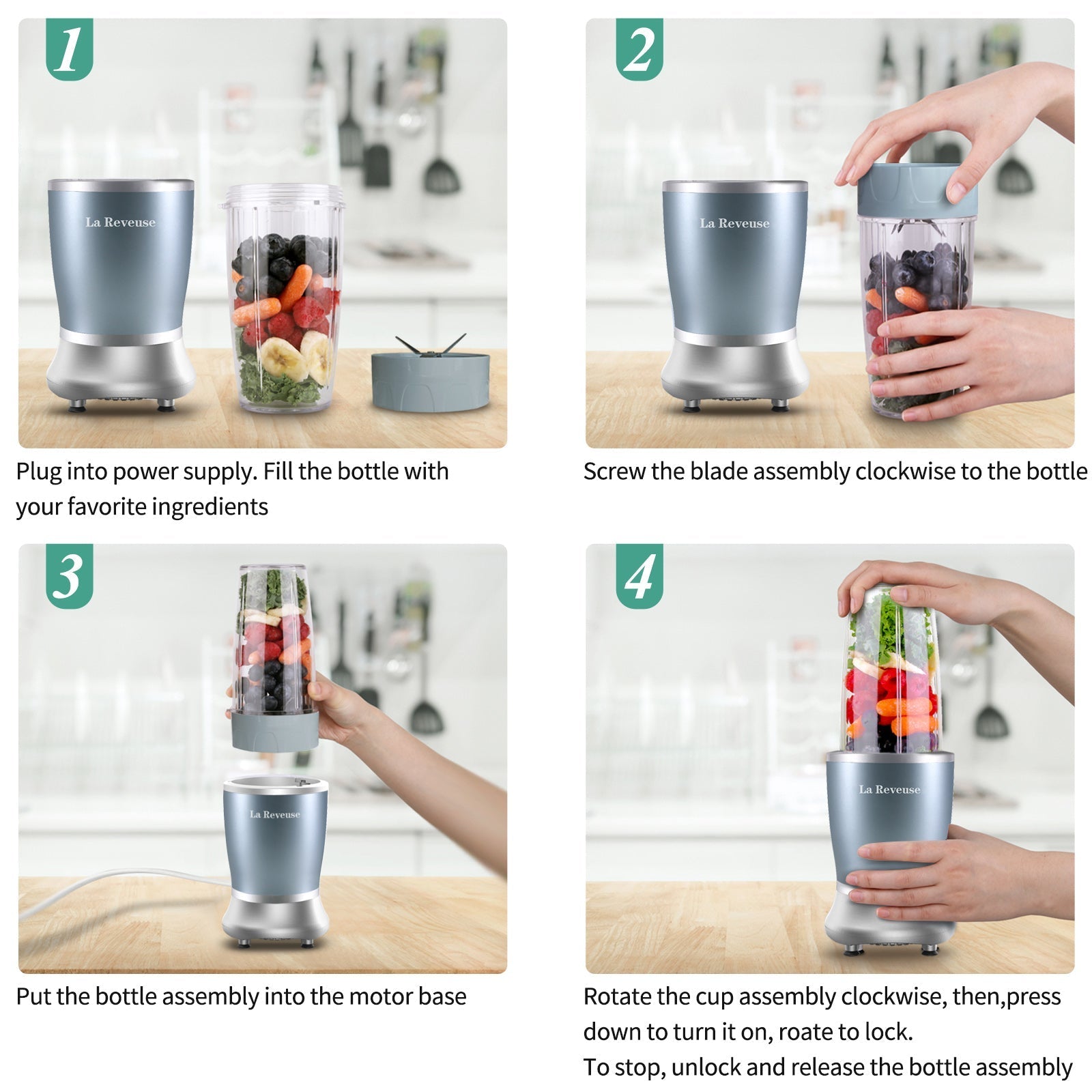 1

La Reveuse

Plug into power supply. Fill the bottle with your favorite ingredients

2

La Reveuse

Screw the blade assembly clockwise to the bottle

3

La Reveuse

Put the bottle assembly into the motor base

4

La Reveuse

Rotate the cup assembly clockwise, then,press down to turn it on, roate to lock.
To stop, unlock and release the bottle assembly